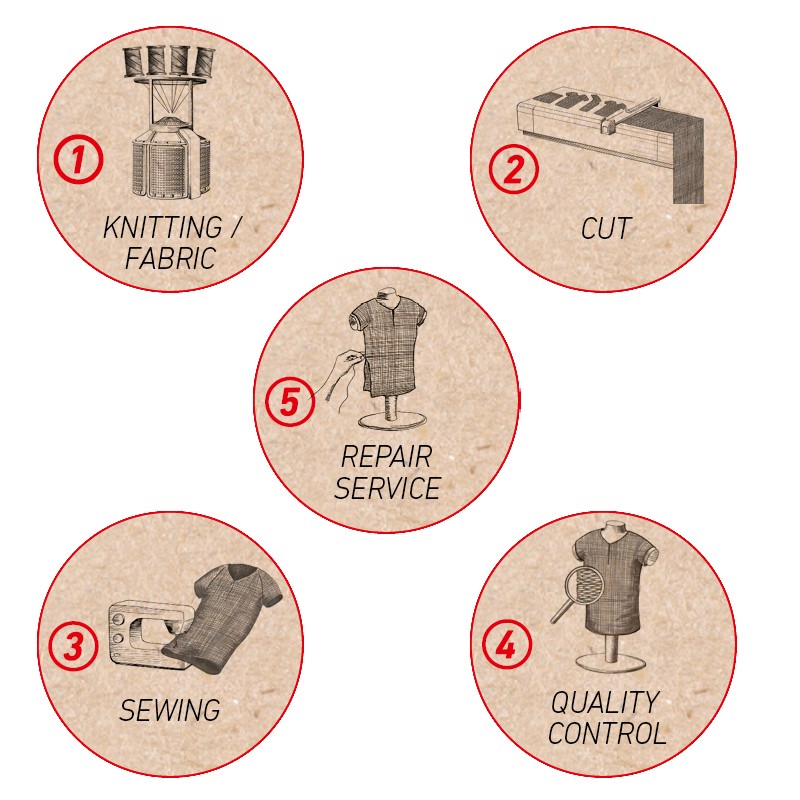 1
KNITTING / FABRIC

2
CUT

5
REPAIR SERVICE

3
SEWING

4
QUALITY CONTROL